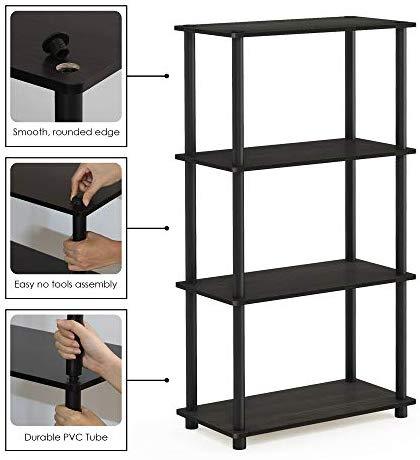 Smooth, rounded edge

Easy no tools assembly

Durable PVC Tube