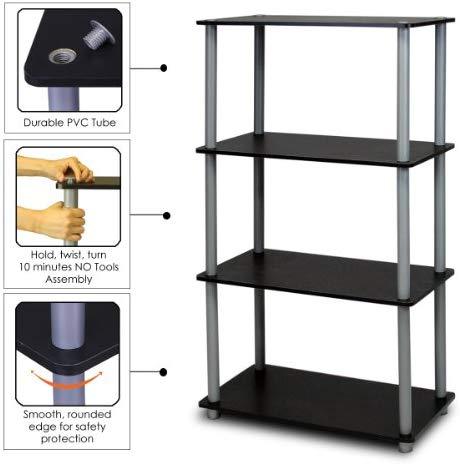 Durable PVC Tube

Hold, twist, turn
10 minutes NO Tools
Assembly

Smooth, rounded
edge for safety
protection