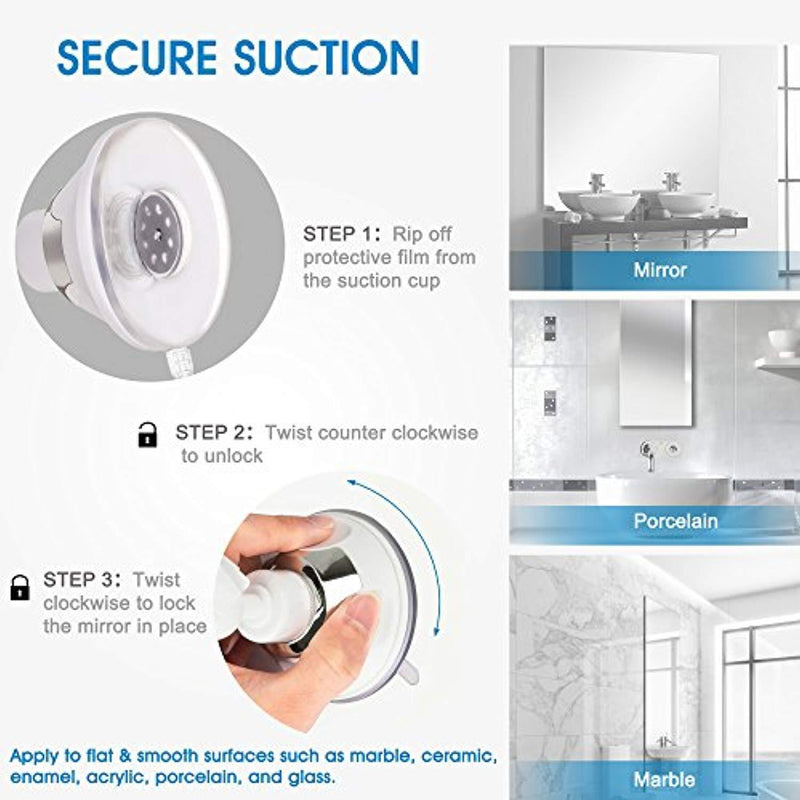 SECURE SUCTION

STEP 1: Rip off protective film from the suction cup

STEP 2: Twist counter clockwise to unlock

STEP 3: Twist clockwise to lock the mirror in place

Apply to flat & smooth surfaces such as marble, ceramic, enamel, acrylic, porcelain, and glass.

Mirror

Porcelain

Marble